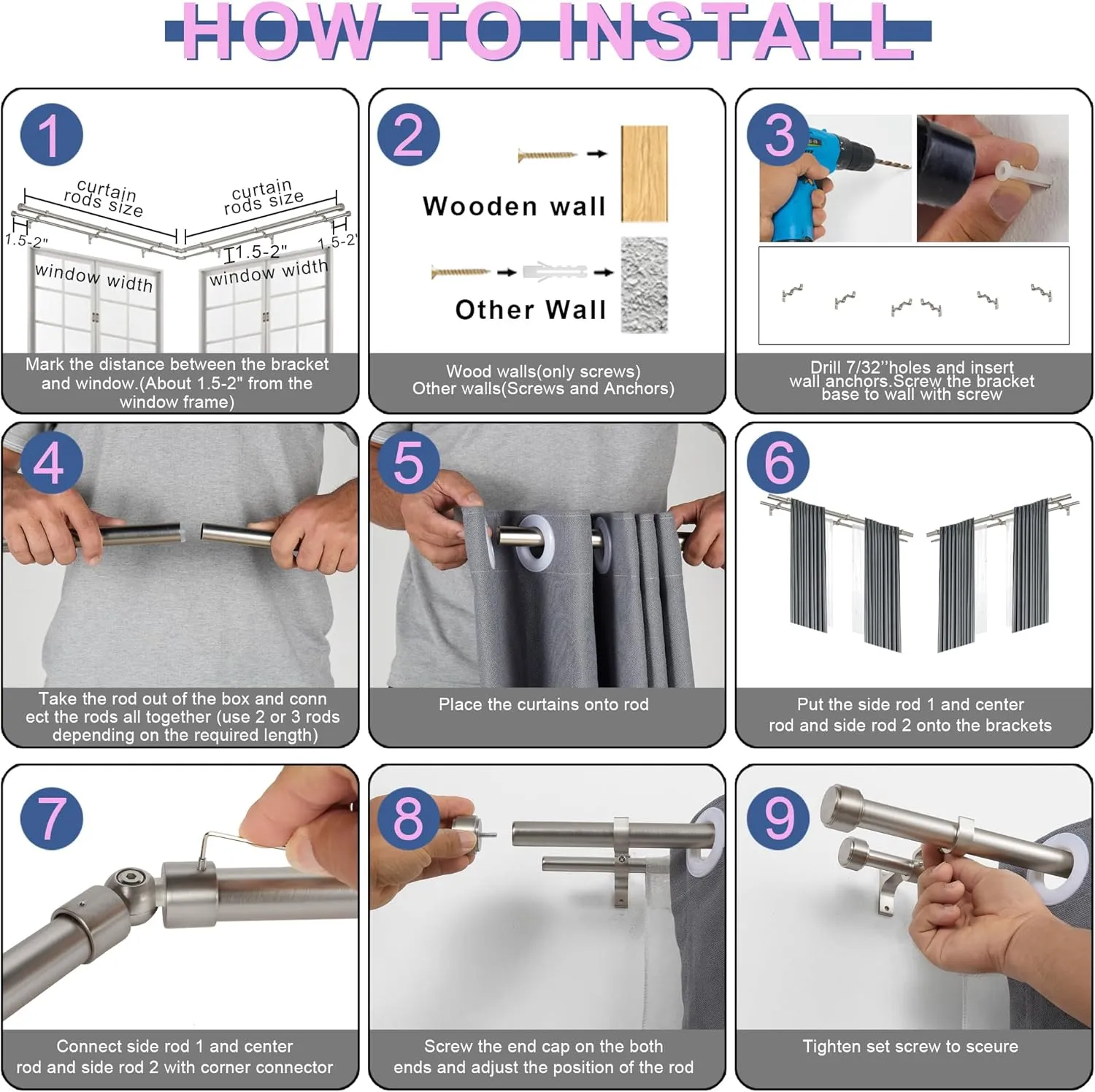 HOW TO INSTALL

1

curtain rods size

curtain rods size

1.5-2"

1.5-2"

1.5-2"

window width

window width

Mark the distance between the bracket and window.(About 1.5-2" from the window frame)

2

Wooden wall

Other Wall

Wood walls(only screws)
Other walls(Screws and Anchors)

3

Drill 7/32''holes and insert wall anchors.Screw the bracket base to wall with screw

4

Take the rod out of the box and conn ect the rods all together (use 2 or 3 rods depending on the required length)

5

Place the curtains onto rod

6

Put the side rod 1 and center rod and side rod 2 onto the brackets

7

Connect side rod 1 and center rod and side rod 2 with corner connector

8

Screw the end cap on the both ends and adjust the position of the rod

9

Tighten set screw to sceure